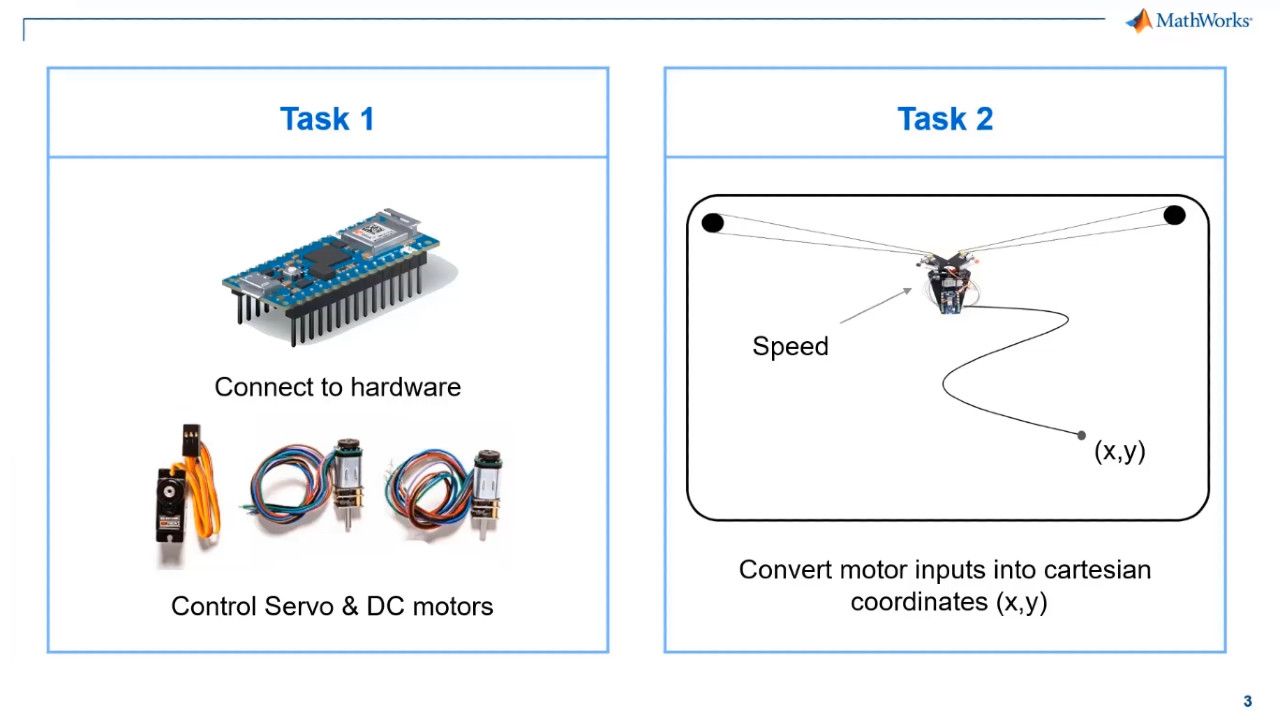 MathWorks

Task 1

Connect to hardware

Control Servo & DC motors

Task 2

Speed

(x,y)

Convert motor inputs into cartesian coordinates (x,y)

3