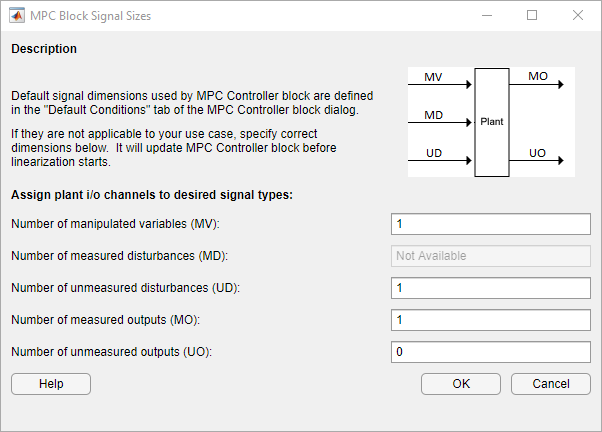 MPC Block Signal Sizes

Description

Default signal dimensions used by MPC Controller block are defined in the "Default Conditions" tab of the MPC Controller block dialog.

If they are not applicable to your use case, specify correct dimensions below. It will update MPC Controller block before linearization starts.

MV
MD
UD
Plant
MO
UO

Assign plant i/o channels to desired signal types:

Number of manipulated variables (MV): 1

Number of measured disturbances (MD): Not Available

Number of unmeasured disturbances (UD): 1

Number of measured outputs (MO): 1

Number of unmeasured outputs (UO): 0

Help

OK

Cancel