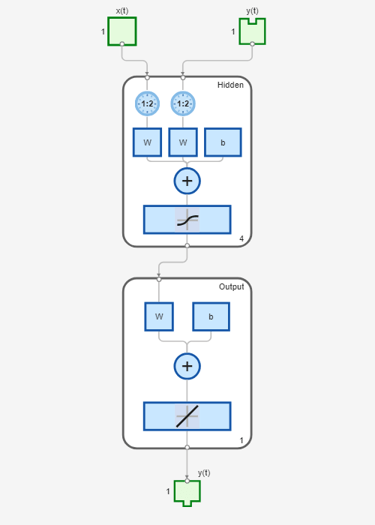 x(t)
1
y(t)
1
Hidden
1:2
1:2
W
W
b
+
4
Output
W
b
+
1
y(t)
1