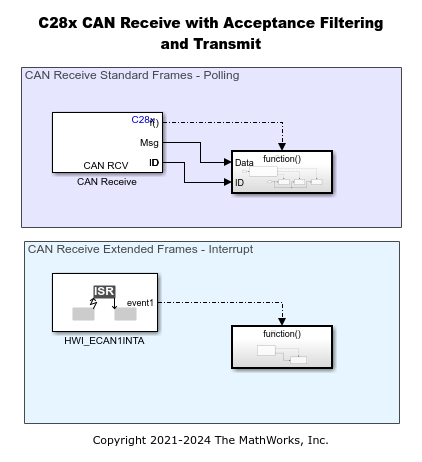 C28x CAN Receive with Acceptance Filtering and Transmit

CAN Receive Standard Frames - Polling

C28x
f()
Msg
ID
CAN RCV
CAN Receive

function()
Data
ID

CAN Receive Extended Frames - Interrupt

ISR
event1
HWI_ECAN1INTA

function()

Copyright 2021-2024 The MathWorks, Inc.