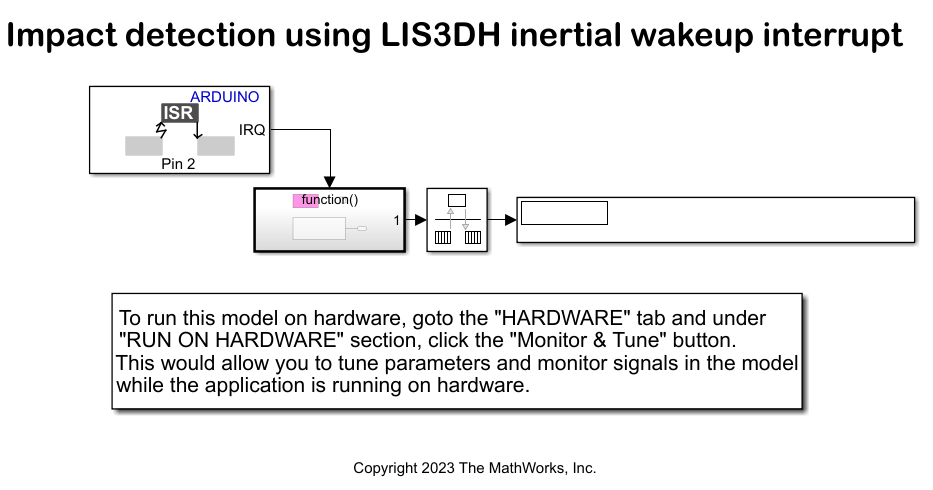 Impact detection using LIS3DH inertial wakeup interrupt

ARDUINO
ISR
IRQ
Pin 2

function()
1

To run this model on hardware, goto the "HARDWARE" tab and under "RUN ON HARDWARE" section, click the "Monitor & Tune" button. This would allow you to tune parameters and monitor signals in the model while the application is running on hardware.

Copyright 2023 The MathWorks, Inc.