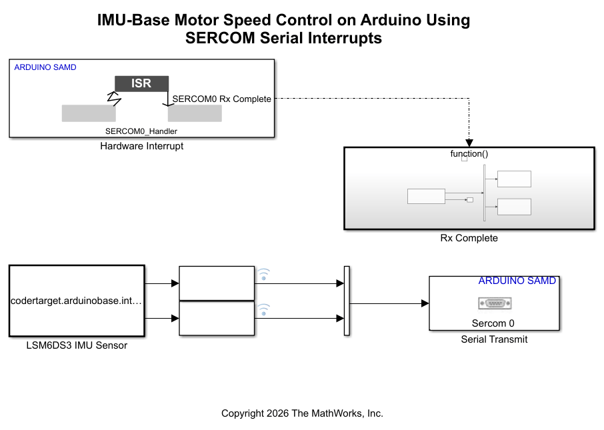 IMU-Base Motor Speed Control on Arduino Using SERCOM Serial Interrupts

ARDUINO SAMD

ISR

SERCOM0 Rx Complete

SERCOM0_Handler

Hardware Interrupt

function()

Rx Complete

codertarget.arduinobase.int…

LSM6DS3 IMU Sensor

ARDUINO SAMD

Sercom 0

Serial Transmit

Copyright 2026 The MathWorks, Inc.