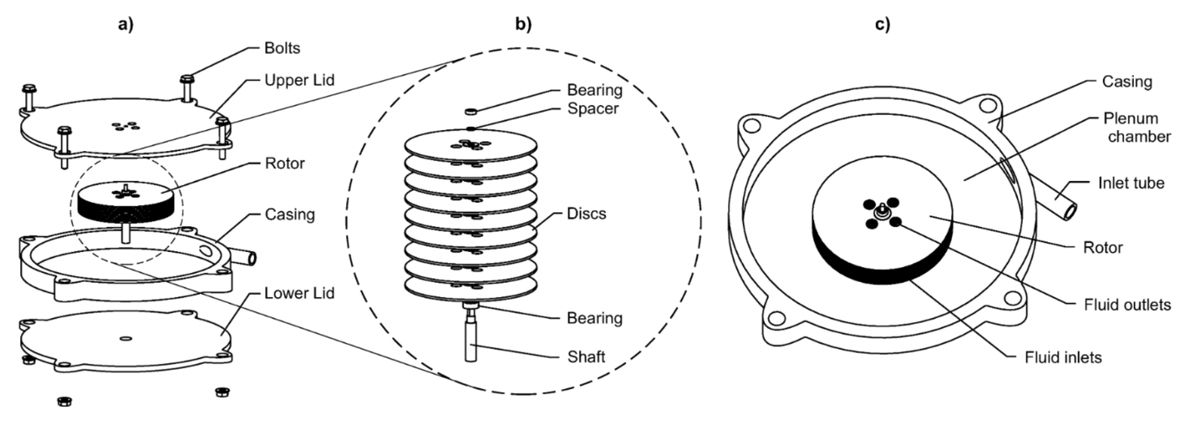 a)

Bolts
Upper Lid
Rotor
Casing
Lower Lid

b)

Bearing
Spacer
Discs
Bearing
Shaft

c)

Casing
Plenum chamber
Inlet tube
Rotor
Fluid outlets
Fluid inlets